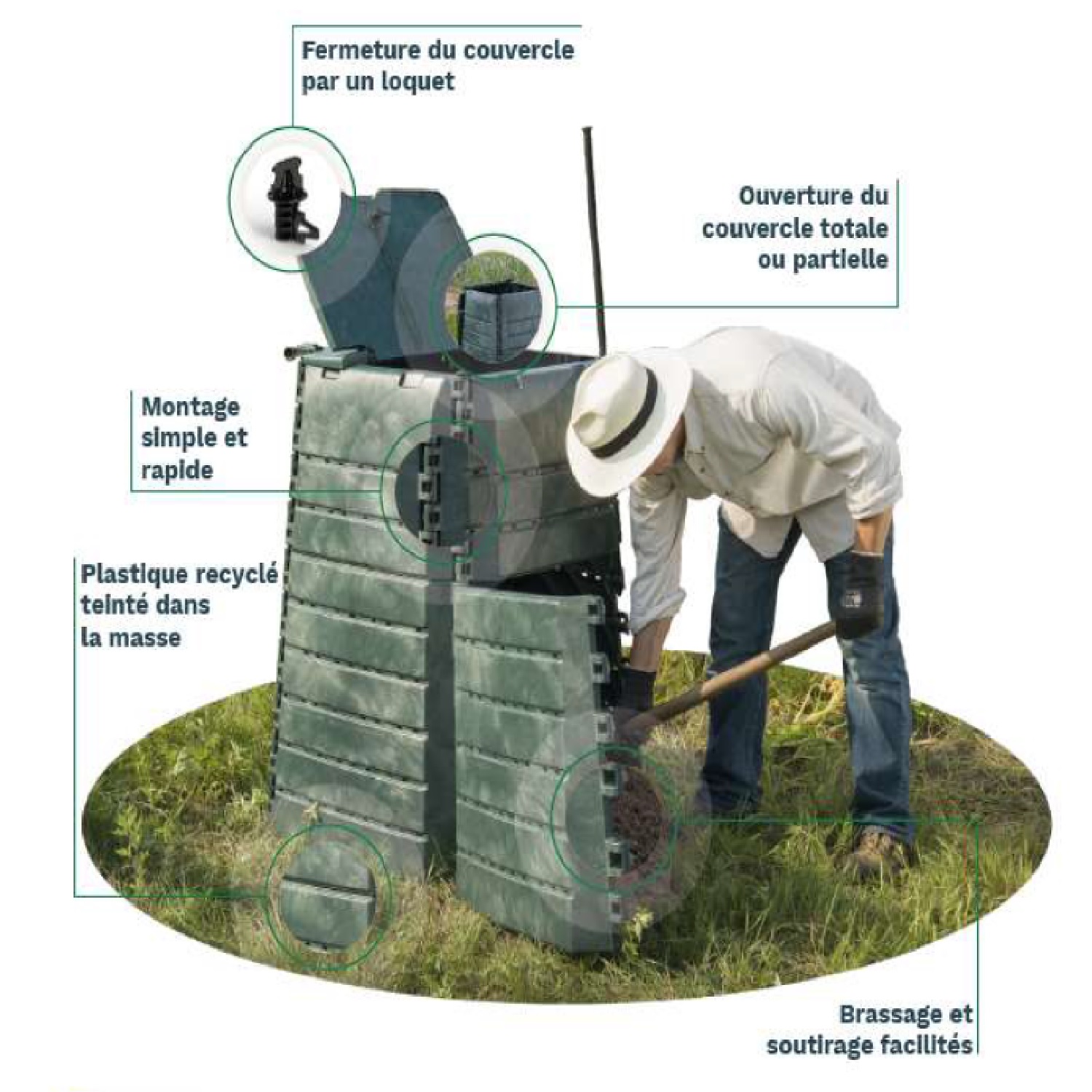 Fermeture du couvercle par un loquet

Ouverture du couvercle totale ou partielle

Montage simple et rapide

Plastique recyclé teinté dans la masse

Brassage et soutirage facilités